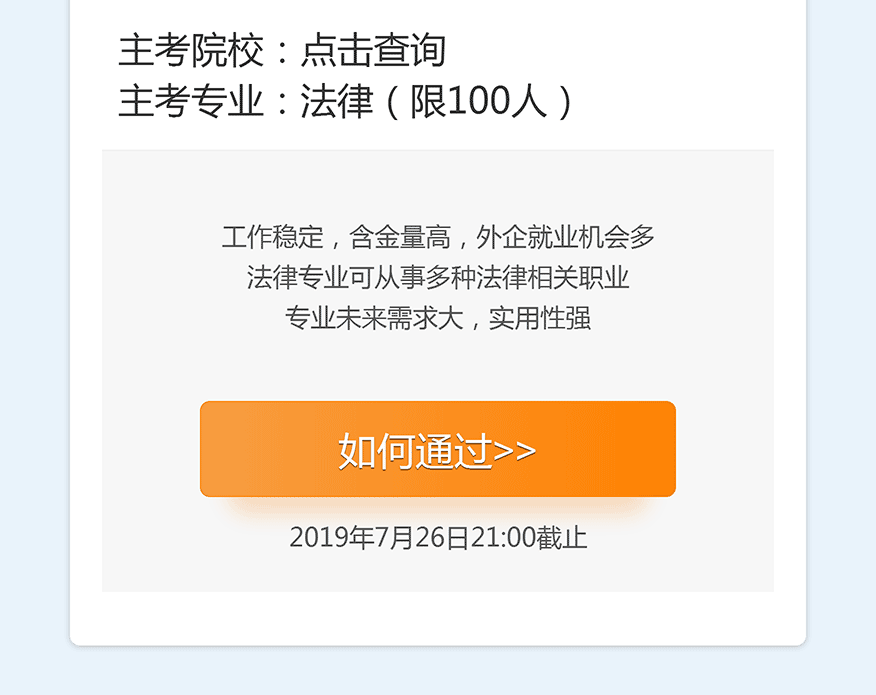 主考院校：点击查询
主考专业：法律（限100人）

工作稳定，含金量高，外企就业机会多
法律专业可从事多种法律相关职业
专业未来需求大，实用性强

如何通过>>

2019年7月26日21:00截止